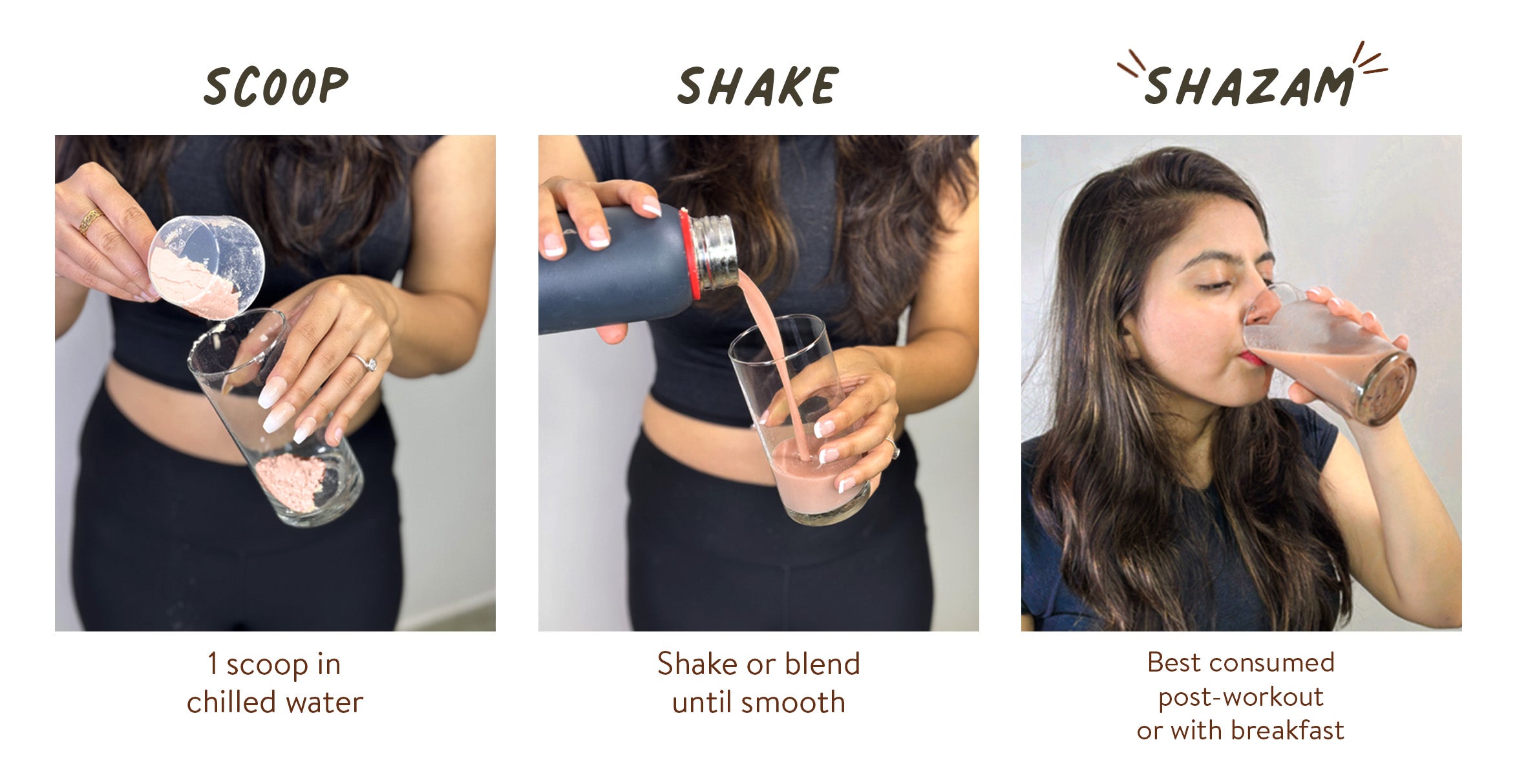 SCOOP

1 scoop in chilled water

SHAKE

Shake or blend until smooth

SHAZAM

Best consumed post-workout or with breakfast