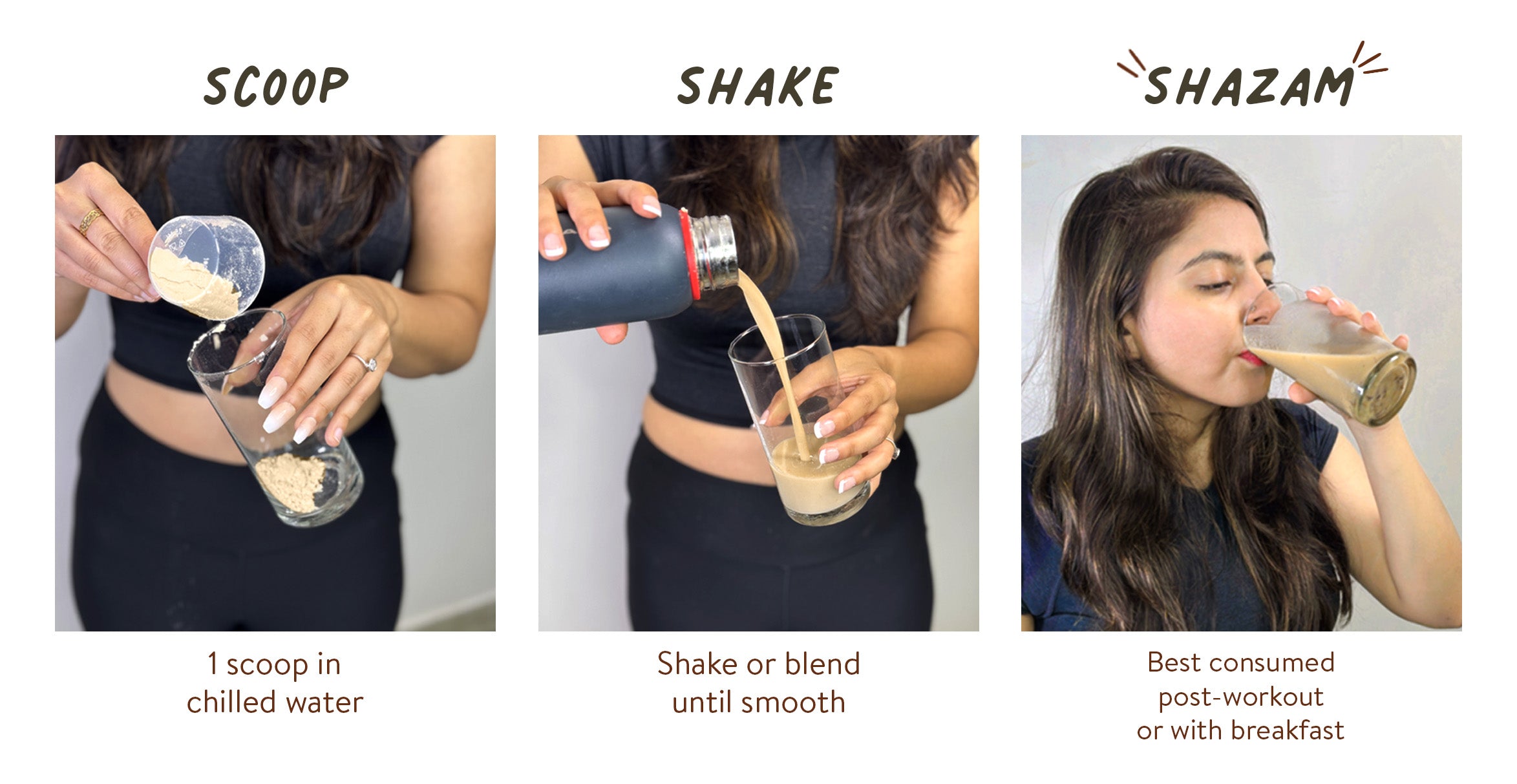 SCOOP

1 scoop in chilled water

SHAKE

Shake or blend until smooth

SHAZAM

Best consumed post-workout or with breakfast