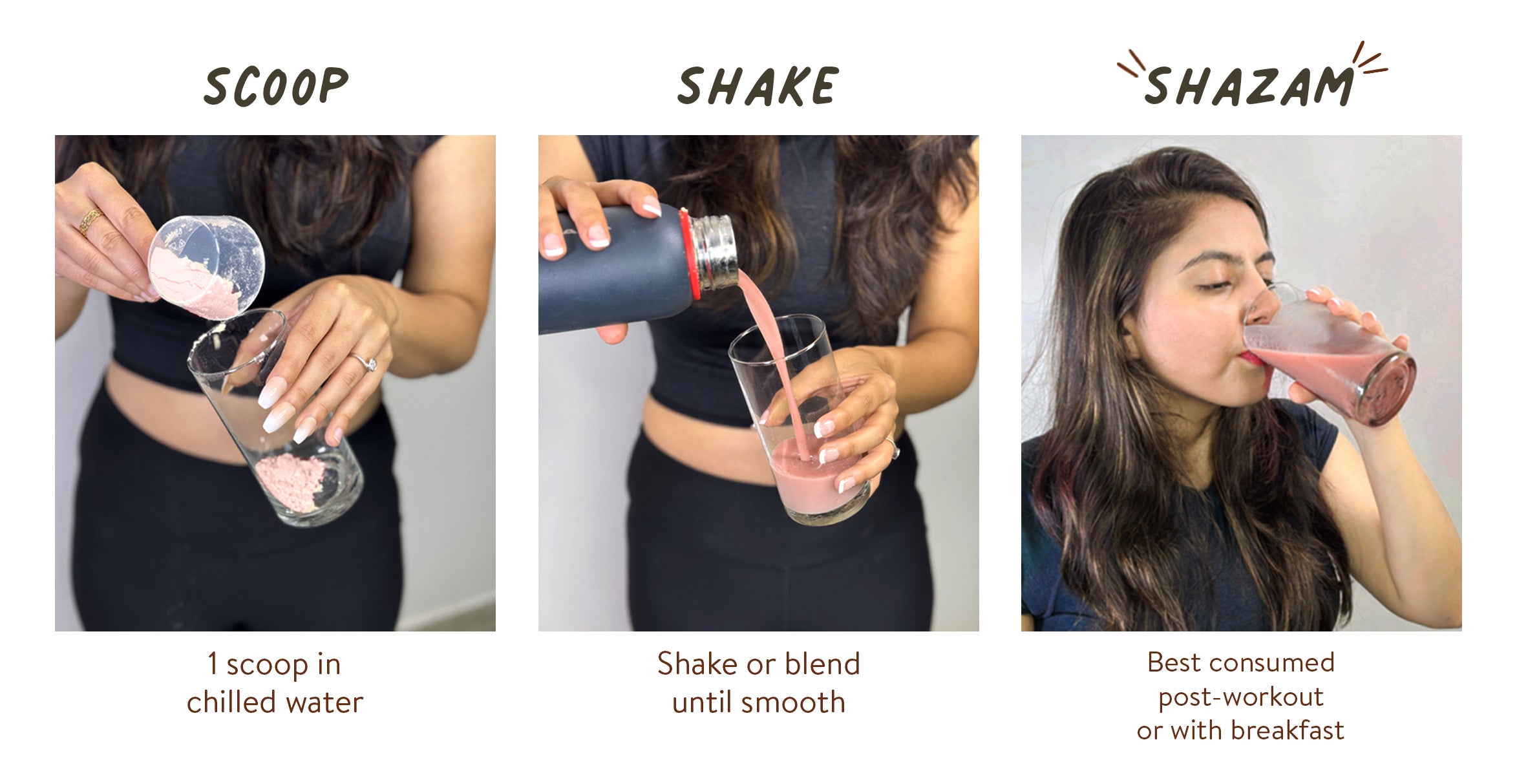 SCOOP

1 scoop in chilled water

SHAKE

Shake or blend until smooth

SHAZAM

Best consumed post-workout or with breakfast